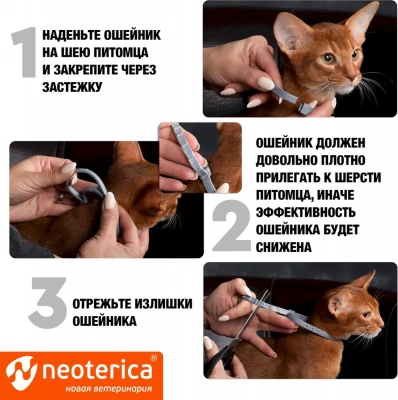 1 НАДЕНЬТЕ ОШЕЙНИК НА ШЕЮ ПИТОМЦА И ЗАКРЕПИТЕ ЧЕРЕЗ ЗАСТЕЖКУ

2 ОШЕЙНИК ДОЛЖЕН ДОВОЛЬНО ПЛОТНО ПРИЛЕГАТЬ К ШЕРСТИ ПИТОМЦА, ИНАЧЕ ЭФФЕКТИВНОСТЬ ОШЕЙНИКА БУДЕТ СНИЖЕНА

3 ОТРЕЖЬТЕ ИЗЛИШКИ ОШЕЙНИКА

neoterica®
новая ветеринария