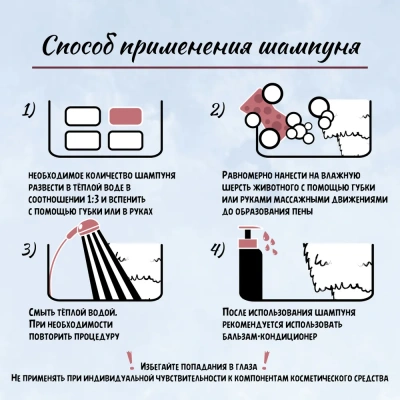 Способ применения шампуня

1)

необходимое количество шампуня развести в тёплой воде в соотношении 1:3 и вспенить с помощью губки или в руках

2)

Равномерно нанести на влажную шерсть животного с помощью губки или руками массажными движениями до образования пены

3)

Смыть тёплой водой. При необходимости повторить процедуру

4)

После использования шампуня рекомендуется использовать бальзам-кондиционер

! Избегайте попадания в глаза !
Не применять при индивидуальной чувствительности к компонентам косметического средства