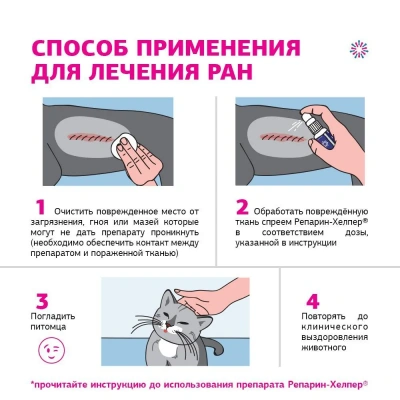 СПОСОБ ПРИМЕНЕНИЯ ДЛЯ ЛЕЧЕНИЯ РАН

1 Очистить поврежденное место от загрязнения, гноя или мазей которые могут не дать препарату проникнуть (необходимо обеспечить контакт между препаратом и пораженной тканью)

2 Обработать повреждённую ткань спреем Репарин-Хелпер® в соответствием дозы, указанной в инструкции

3 Погладить питомца

4 Повторять до клинического выздоровления животного

*прочитайте инструкцию до использования препарата Репарин-Хелпер®