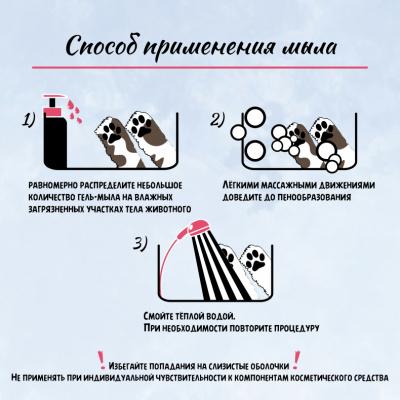 Способ применения мыла

1)

Равномерно распределите небольшое количество гель-мыла на влажных загрязненных участках тела животного

2)

Лёгкими массажными движениями доведите до пенообразования

3)

Смойте тёплой водой.
При необходимости повторите процедуру

! Избегайте попадания на слизистые оболочки !
Не применять при индивидуальной чувствительности к компонентам косметического средства