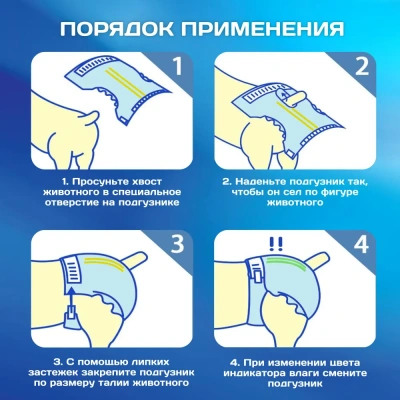 ПОРЯДОК ПРИМЕНЕНИЯ

1

1. Просуньте хвост животного в специальное отверстие на подгузнике

2

2. Наденьте подгузник так, чтобы он сел по фигуре животного

3

3. С помощью липких застежек закрепите подгузник по размеру талии животного

!! 4

4. При изменении цвета индикатора влаги смените подгузник