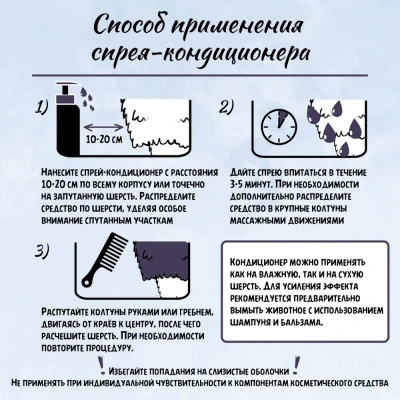 Способ применения спрея-кондиционера

1)

10-20 см

Нанесите спрей-кондиционер с расстояния 10-20 см по всему корпусу или точечно на запутанную шерсть. Распределите средство по шерсти, уделяя особое внимание спутанным участкам

2)

Дайте спрею впитаться в течение 3-5 минут. При необходимости дополнительно распределите средство в крупные колтуны массажными движениями

3)

Распутайте колтуны руками или гребнем, двигаясь от краёв к центру, после чего расчешите шерсть. При необходимости повторите процедуру.

Кондиционер можно применять как на влажную, так и на сухую шерсть. Для усиления эффекта рекомендуется предварительно вымыть животное с использованием шампуня и бальзама.

! Избегайте попадания на слизистые оболочки !
Не применять при индивидуальной чувствительности к компонентам косметического средства